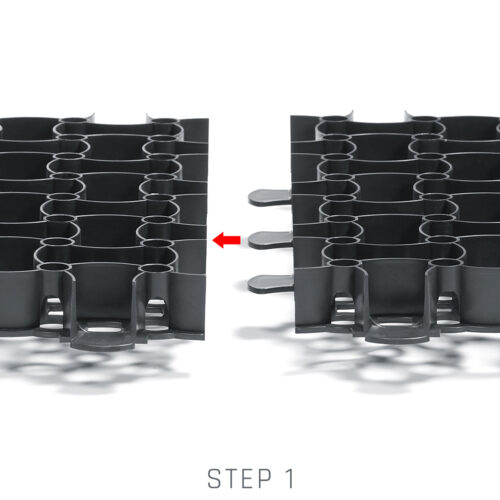 STEP 1