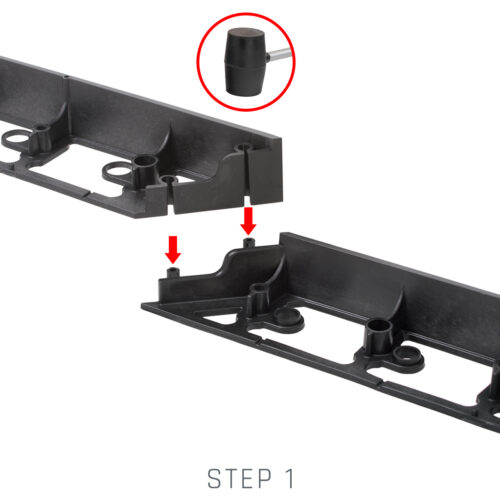 STEP 1