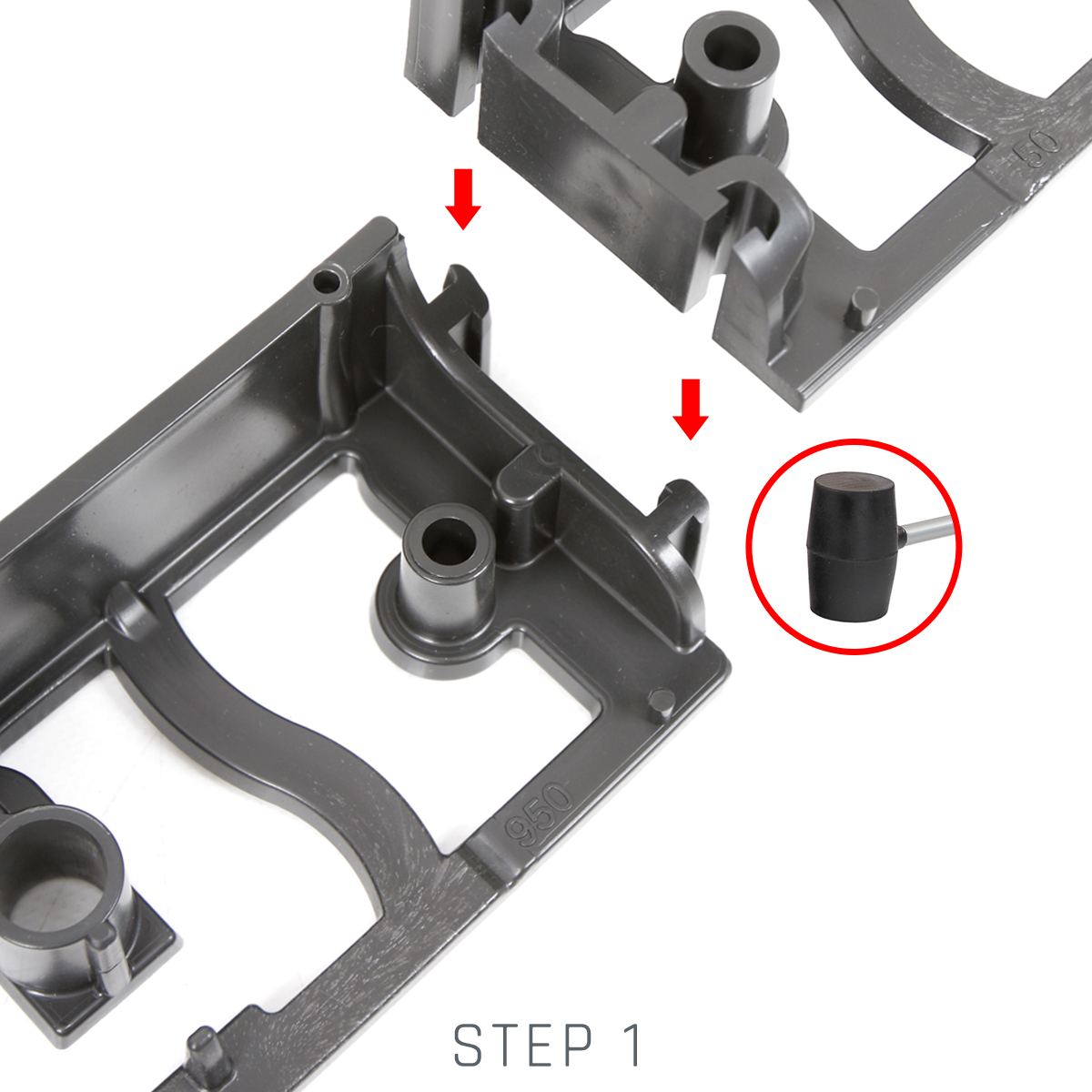 50

950

STEP 1