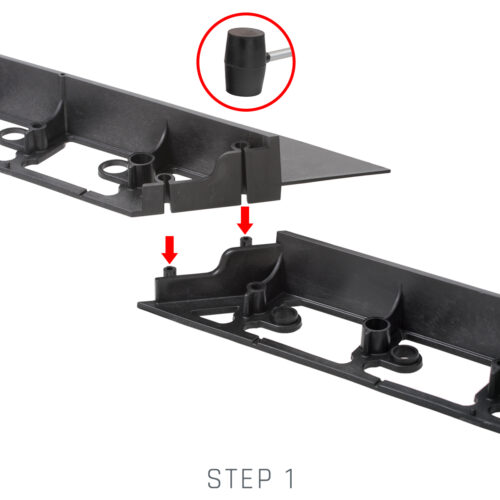 STEP 1