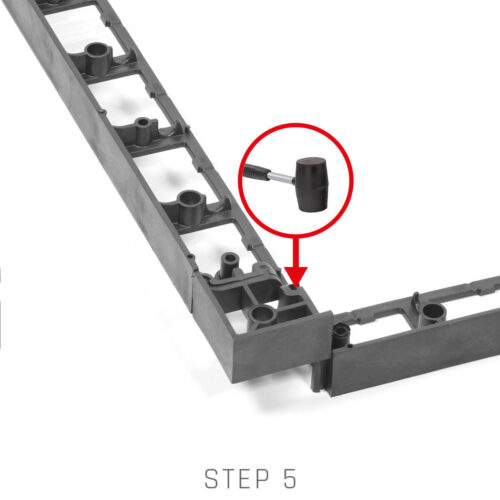 STEP 5