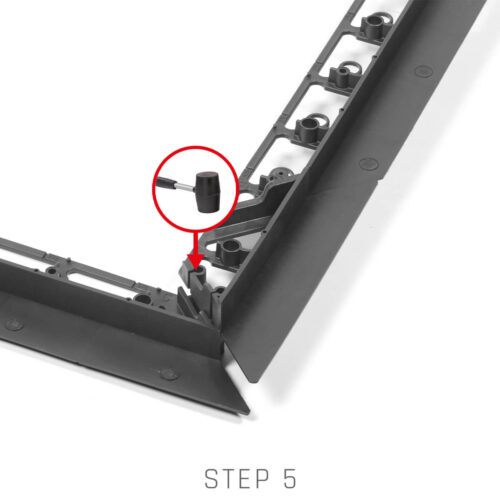 STEP 5