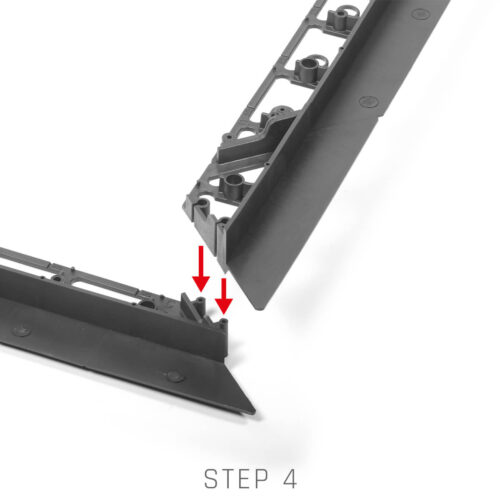 STEP 4