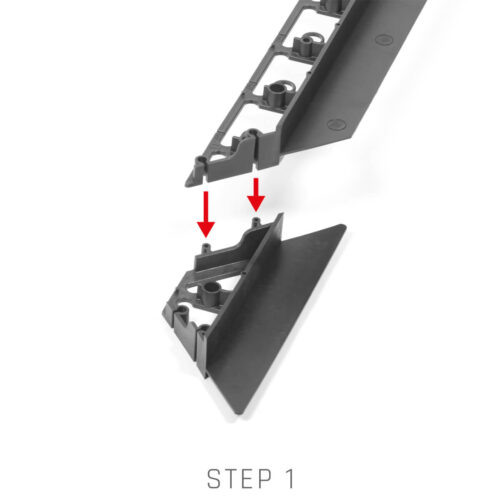 STEP 1